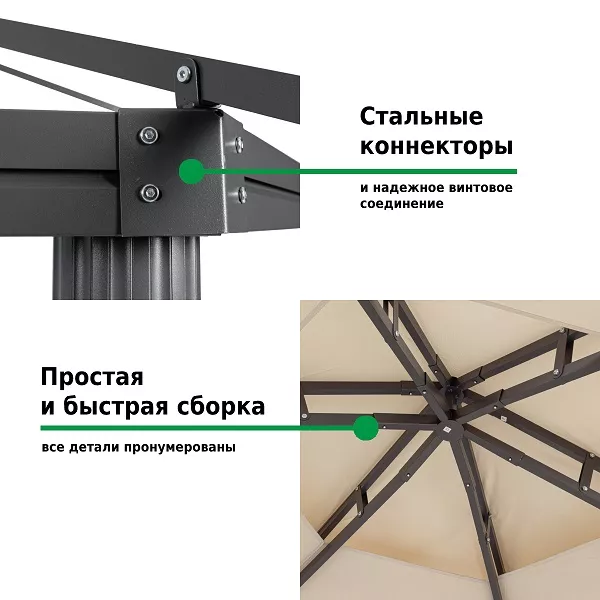 Стальные коннекторы

и надежное винтовое соединение

Простая и быстрая сборка

все детали пронумерованы